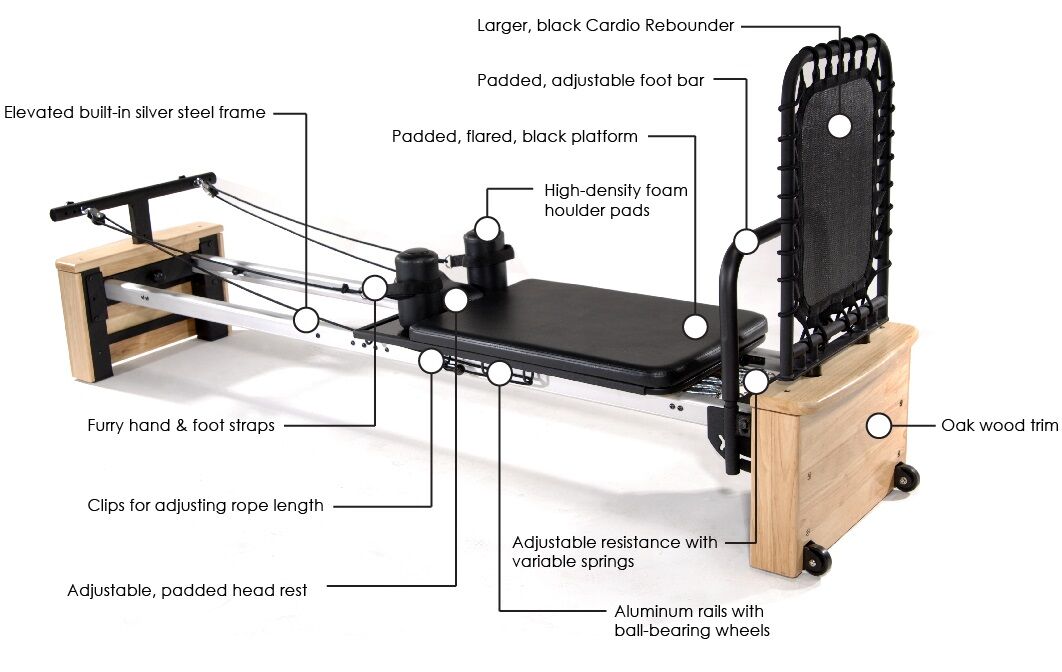 Larger, black Cardio Rebounder

Padded, adjustable foot bar

Elevated built-in silver steel frame

Padded, flared, black platform

High-density foam houlder pads

Furry hand & foot straps

Oak wood trim

Clips for adjusting rope length

Adjustable resistance with variable springs

Adjustable, padded head rest

Aluminum rails with ball-bearing wheels